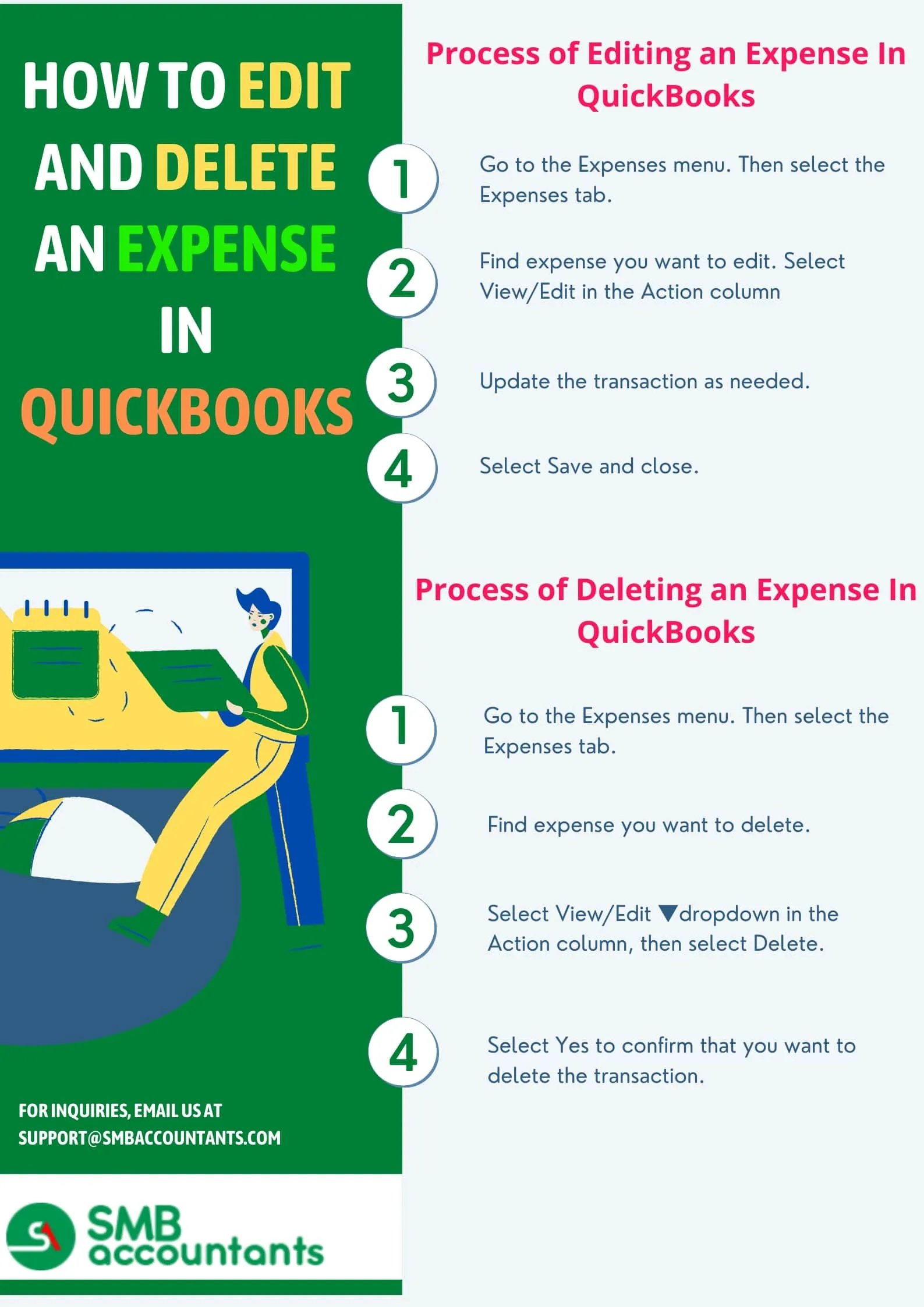 HOW TO EDIT AND DELETE AN EXPENSE IN QUICKBOOKS

FOR INQUIRIES, EMAIL US AT SUPPORT@SMBACCOUNTANTS.COM

SMB accountants

Process of Editing an Expense In QuickBooks

1 Go to the Expenses menu. Then select the Expenses tab.

2 Find expense you want to edit. Select View/Edit in the Action column

3 Update the transaction as needed.

4 Select Save and close.

Process of Deleting an Expense In QuickBooks

1 Go to the Expenses menu. Then select the Expenses tab.

2 Find expense you want to delete.

3 Select View/Edit ▼dropdown in the Action column, then select Delete.

4 Select Yes to confirm that you want to delete the transaction.